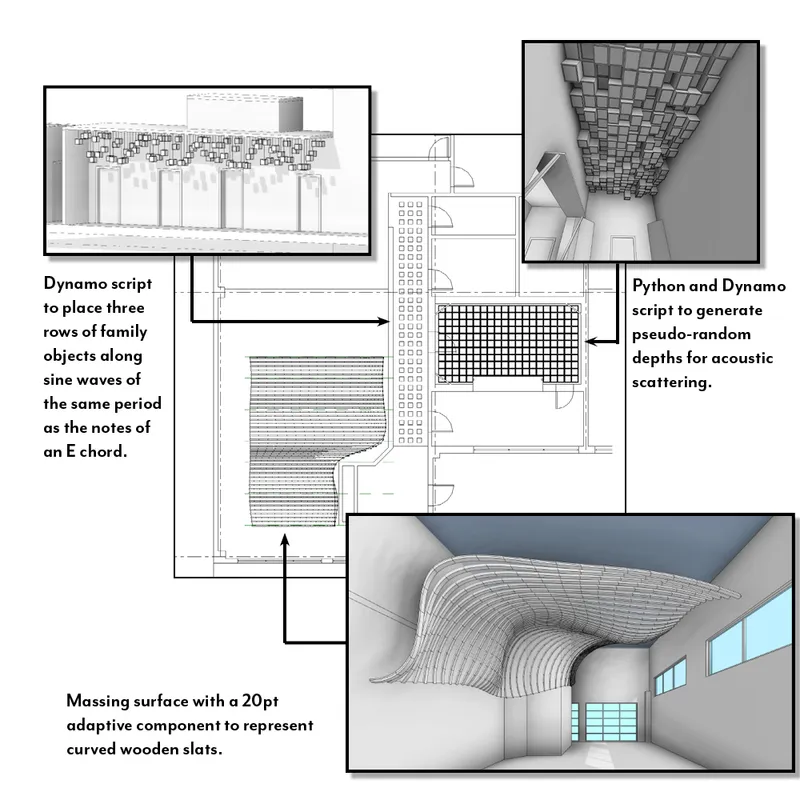 Dynamo script to place three rows of family objects along sine waves of the same period as the notes of an E chord.

Python and Dynamo script to generate pseudo-random depths for acoustic scattering.

Massing surface with a 20pt adaptive component to represent curved wooden slats.